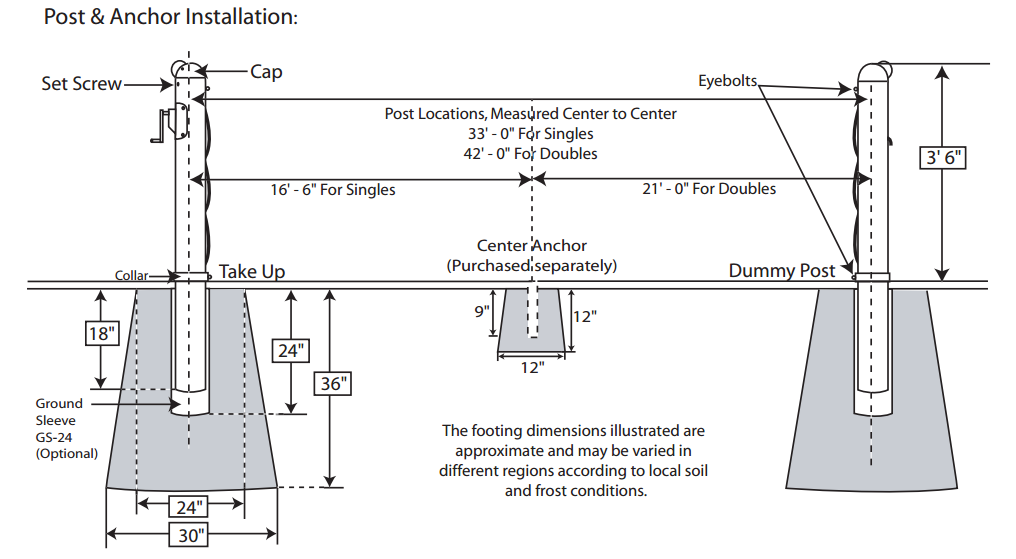 Post & Anchor Installation:

Set Screw

Cap

Eyebolts

Post Locations, Measured Center to Center
33' - 0" For Singles
42' - 0" For Doubles

3' 6"

16' - 6" For Singles

21' - 0" For Doubles

Center Anchor
(Purchased separately)

Collar

Take Up

Dummy Post

18"

24"

36"

9"

12"

12"

Ground Sleeve GS-24 (Optional)

The footing dimensions illustrated are approximate and may be varied in different regions according to local soil and frost conditions.

24"

30"